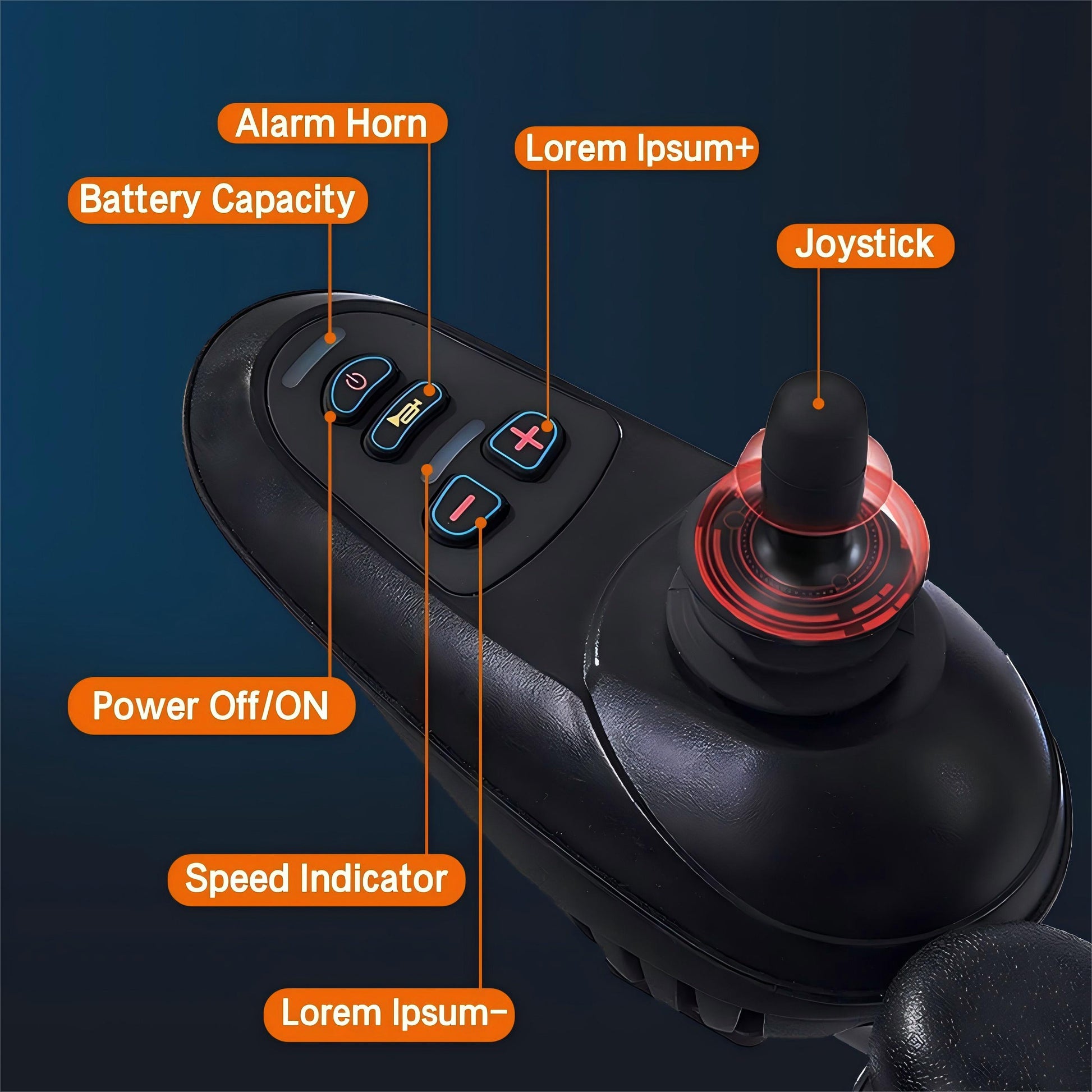 Alarm Horn

Lorem Ipsum+

Battery Capacity

Joystick

Power Off/ON

Speed Indicator

Lorem Ipsum-